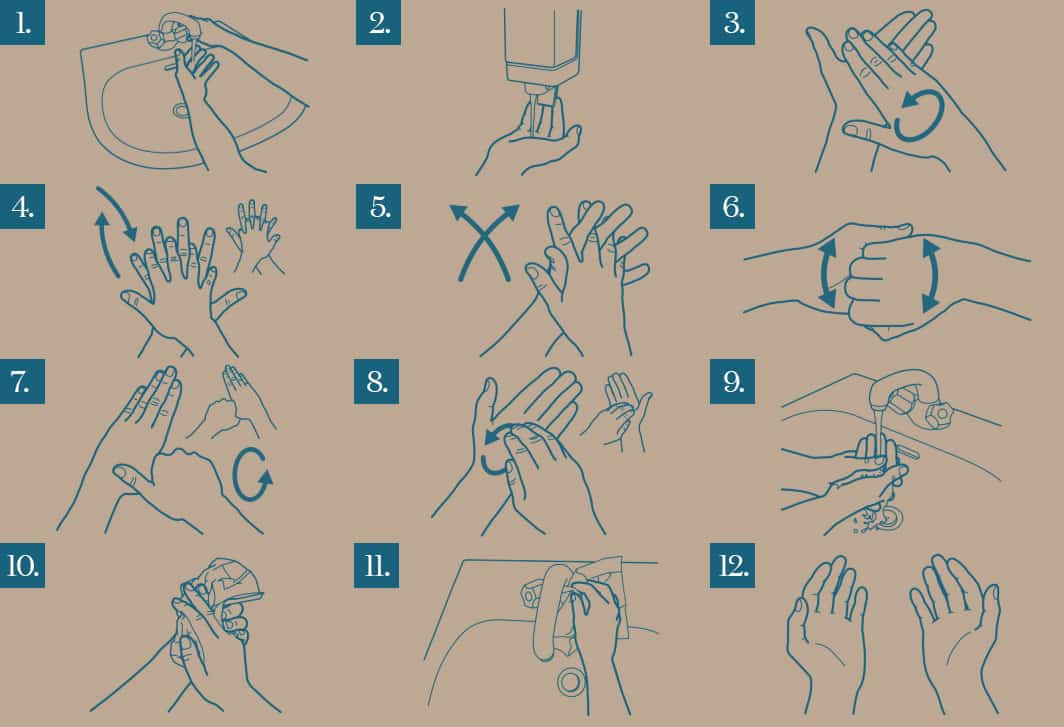 1.

2.

3.

4.

5.

6.

7.

8.

9.

10.

11.

12.